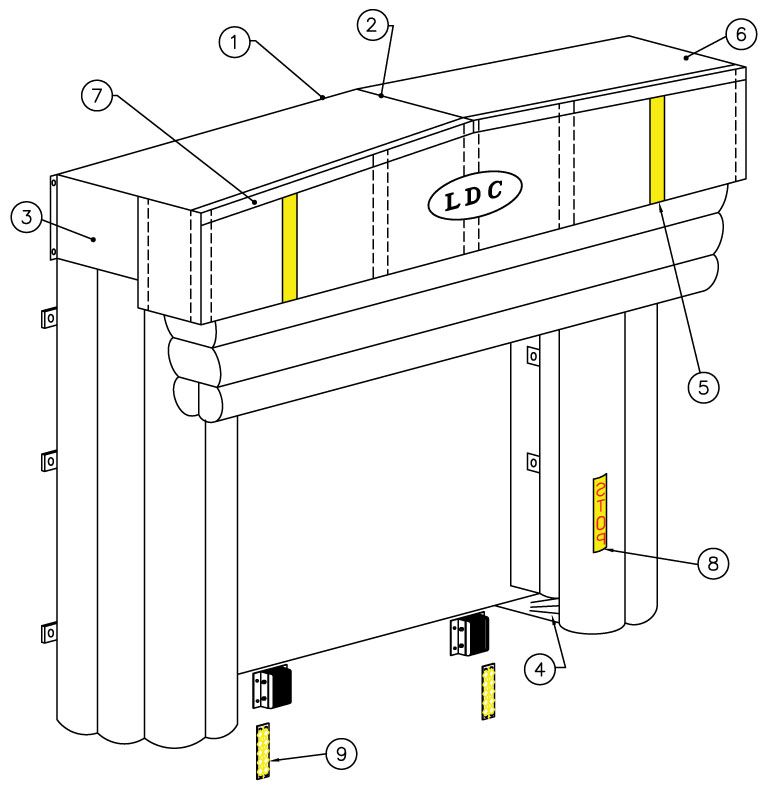 1
2
6
7
3
LDC
5
STOP
8
4
9