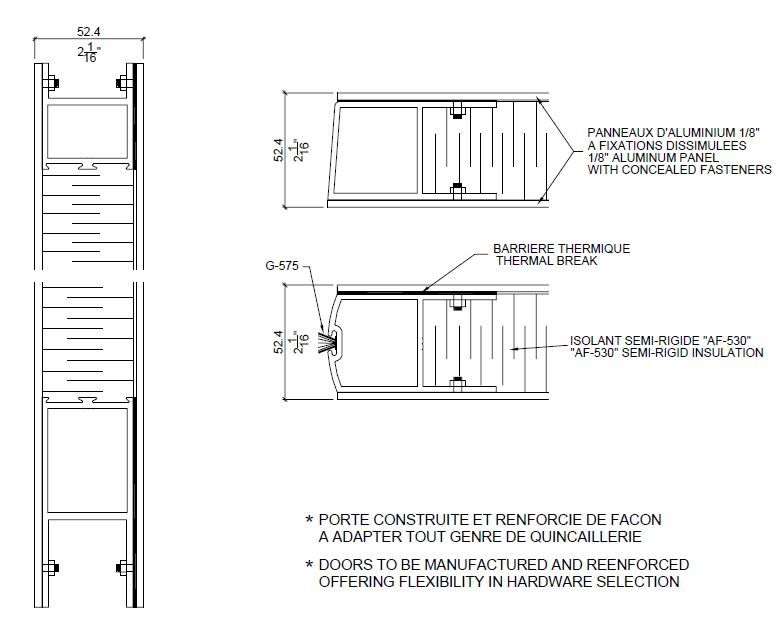 52.4
$2\frac{1}{16}$"

52.4
$2\frac{1}{16}$"

PANNEAUX D'ALUMINIUM 1/8"
A FIXATIONS DISSIMULEES
1/8" ALUMINUM PANEL
WITH CONCEALED FASTENERS

BARRIERE THERMIQUE
THERMAL BREAK

G-575

52.4
$2\frac{1}{16}$"

ISOLANT SEMI-RIGIDE "AF-530"
"AF-530" SEMI-RIGID INSULATION

* PORTE CONSTRUITE ET RENFORCIE DE FACON A ADAPTER TOUT GENRE DE QUINCAILLERIE

* DOORS TO BE MANUFACTURED AND REENFORCED OFFERING FLEXIBILITY IN HARDWARE SELECTION